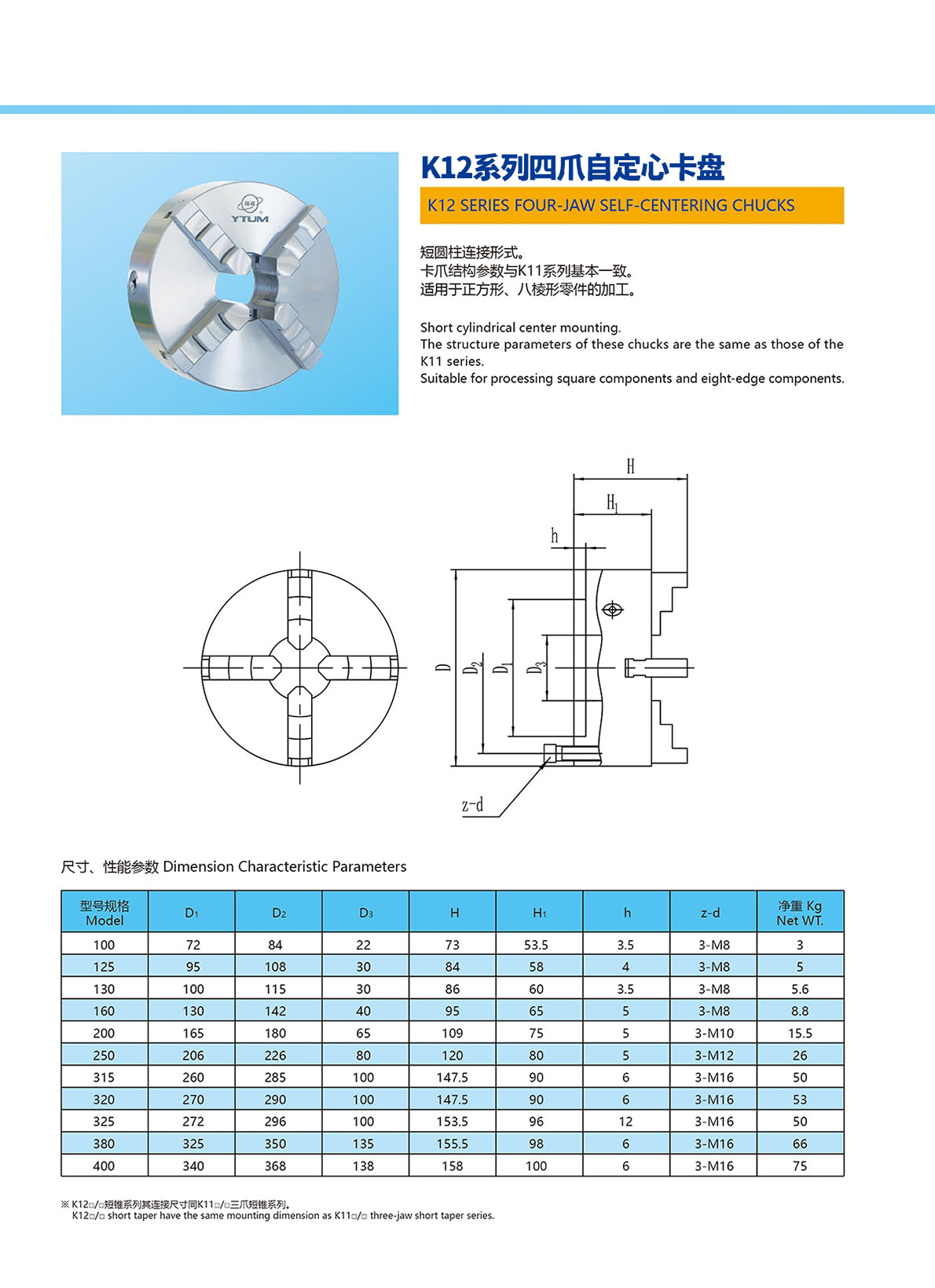 环球
YTUM

K12系列四爪自定心卡盘

K12 SERIES FOUR-JAW SELF-CENTERING CHUCKS

短圆柱连接形式。
卡爪结构参数与K11系列基本一致。
适用于正方形、八棱形零件的加工。

Short cylindrical center mounting.
The structure parameters of these chucks are the same as those of the K11 series.
Suitable for processing square components and eight-edge components.

H
$H_1$
h
D
$D_2$
$D_1$
$D_3$
z-d

尺寸、性能参数 Dimension Characteristic Parameters

| 型号规格 Model | $D_1$ | $D_2$ | $D_3$ | H | $H_1$ | h | z-d | 净重 Kg Net WT. |
|---|---|---|---|---|---|---|---|---|
| 100 | 72 | 84 | 22 | 73 | 53.5 | 3.5 | 3-M8 | 3 |
| 125 | 95 | 108 | 30 | 84 | 58 | 4 | 3-M8 | 5 |
| 130 | 100 | 115 | 30 | 86 | 60 | 3.5 | 3-M8 | 5.6 |
| 160 | 130 | 142 | 40 | 95 | 65 | 5 | 3-M8 | 8.8 |
| 200 | 165 | 180 | 65 | 109 | 75 | 5 | 3-M10 | 15.5 |
| 250 | 206 | 226 | 80 | 120 | 80 | 5 | 3-M12 | 26 |
| 315 | 260 | 285 | 100 | 147.5 | 90 | 6 | 3-M16 | 50 |
| 320 | 270 | 290 | 100 | 147.5 | 90 | 6 | 3-M16 | 53 |
| 325 | 272 | 296 | 100 | 153.5 | 96 | 12 | 3-M16 | 50 |
| 380 | 325 | 350 | 135 | 155.5 | 98 | 6 | 3-M16 | 66 |
| 400 | 340 | 368 | 138 | 158 | 100 | 6 | 3-M16 | 75 |

※ K12□/□短锥系列其连接尺寸同K11□/□三爪短锥系列。
K12□/□ short taper have the same mounting dimension as K11□/□ three-jaw short taper series.